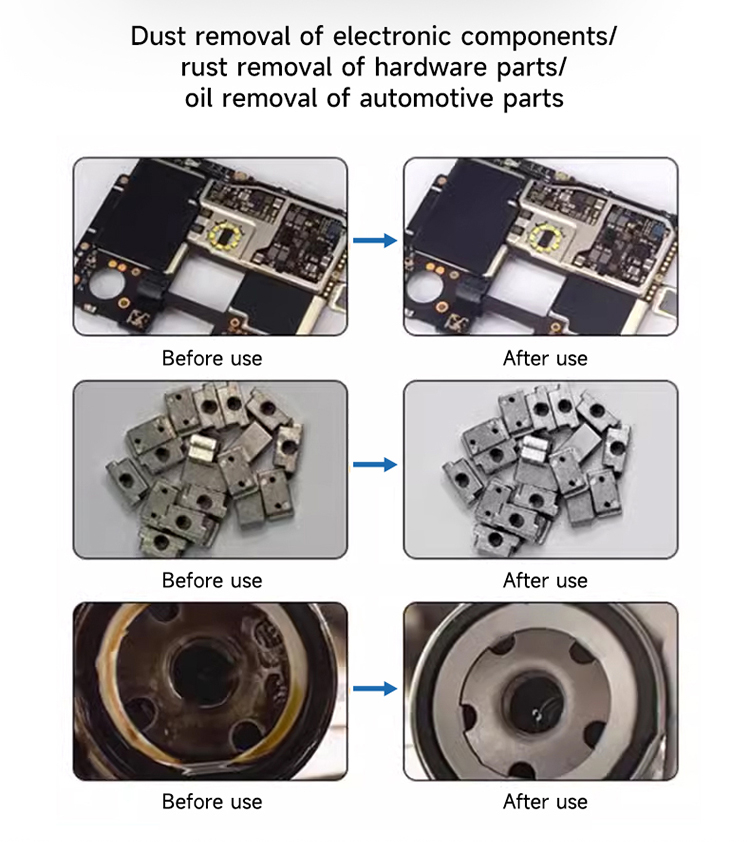 Dust removal of electronic components/
rust removal of hardware parts/
oil removal of automotive parts

Before use

After use

Before use

After use

Before use

After use