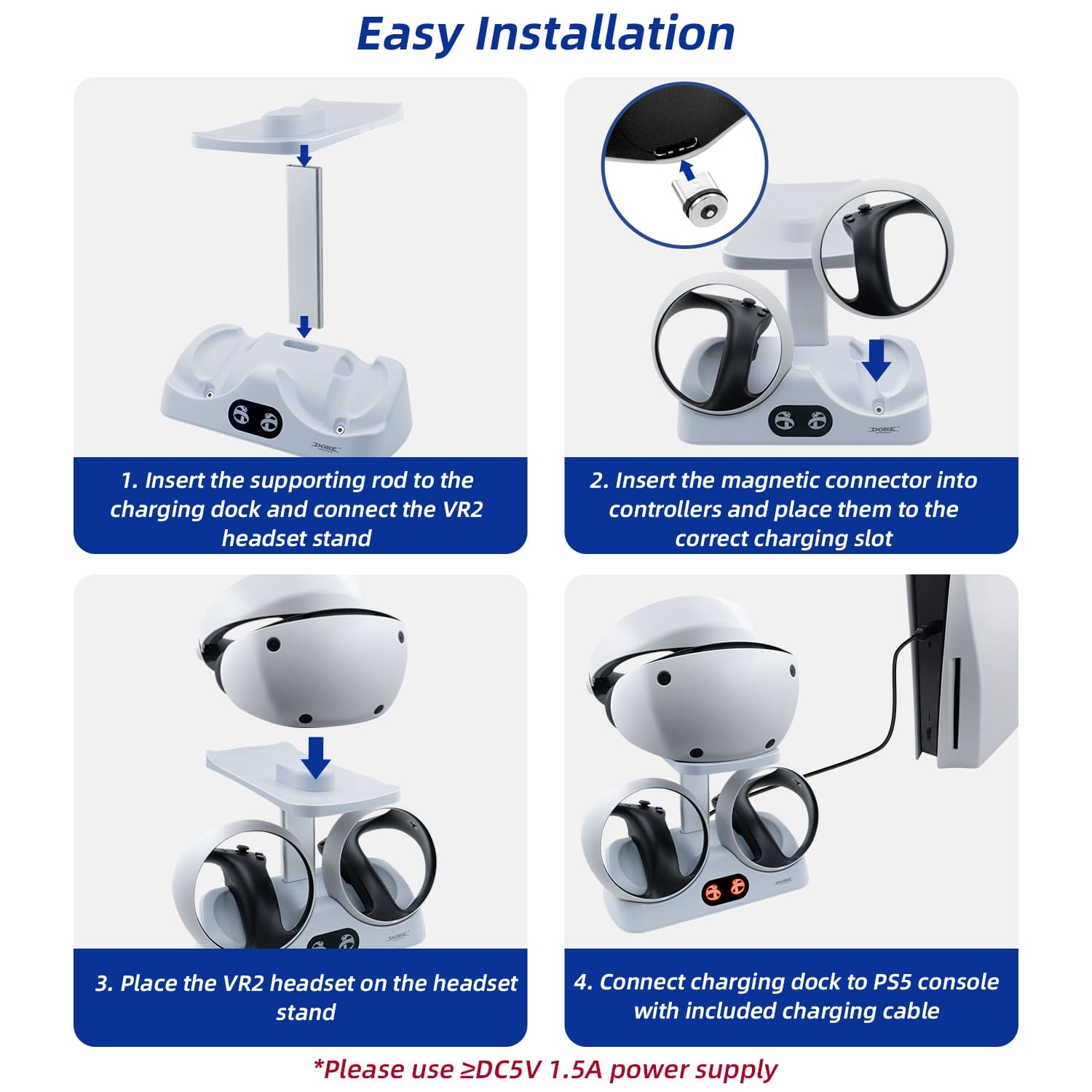 Easy Installation

DOBE

1. Insert the supporting rod to the charging dock and connect the VR2 headset stand

DOBE

2. Insert the magnetic connector into controllers and place them to the correct charging slot

DOBE

3. Place the VR2 headset on the headset stand

DOBE

4. Connect charging dock to PS5 console with included charging cable

*Please use ≥DC5V 1.5A power supply