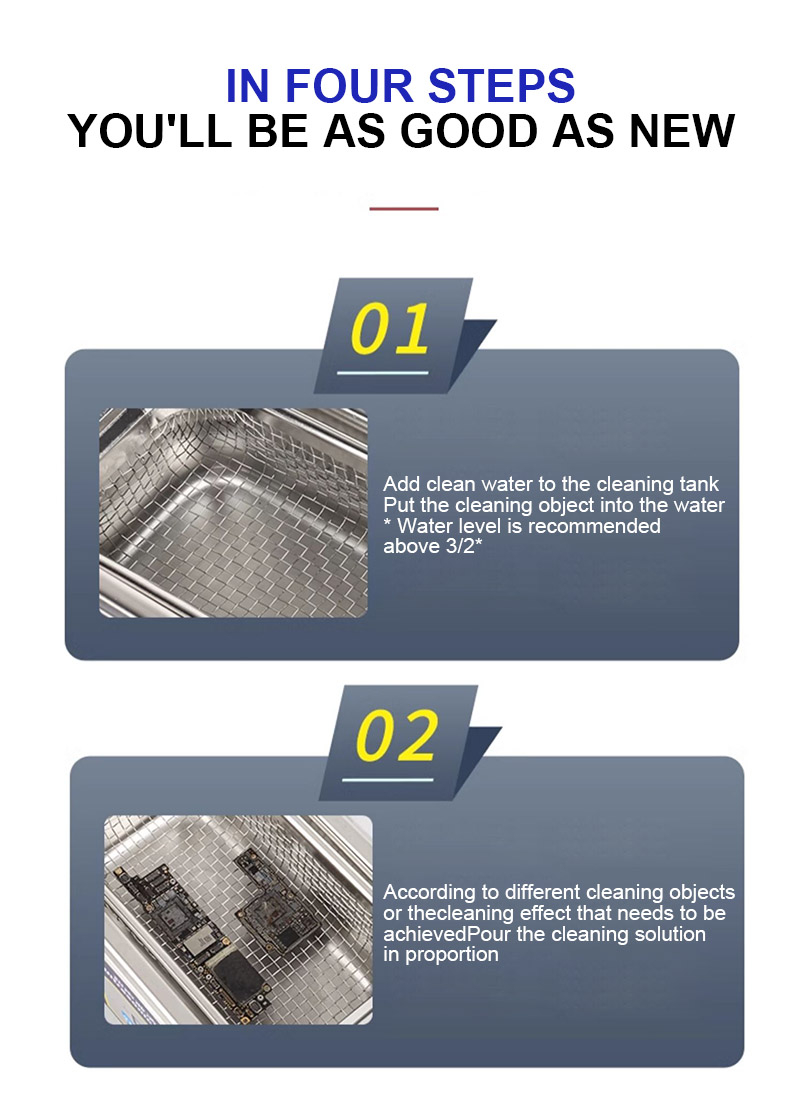 IN FOUR STEPS
YOU'LL BE AS GOOD AS NEW

01

Add clean water to the cleaning tank
Put the cleaning object into the water
* Water level is recommended above 3/2*

02

According to different cleaning objects or thecleaning effect that needs to be achievedPour the cleaning solution in proportion