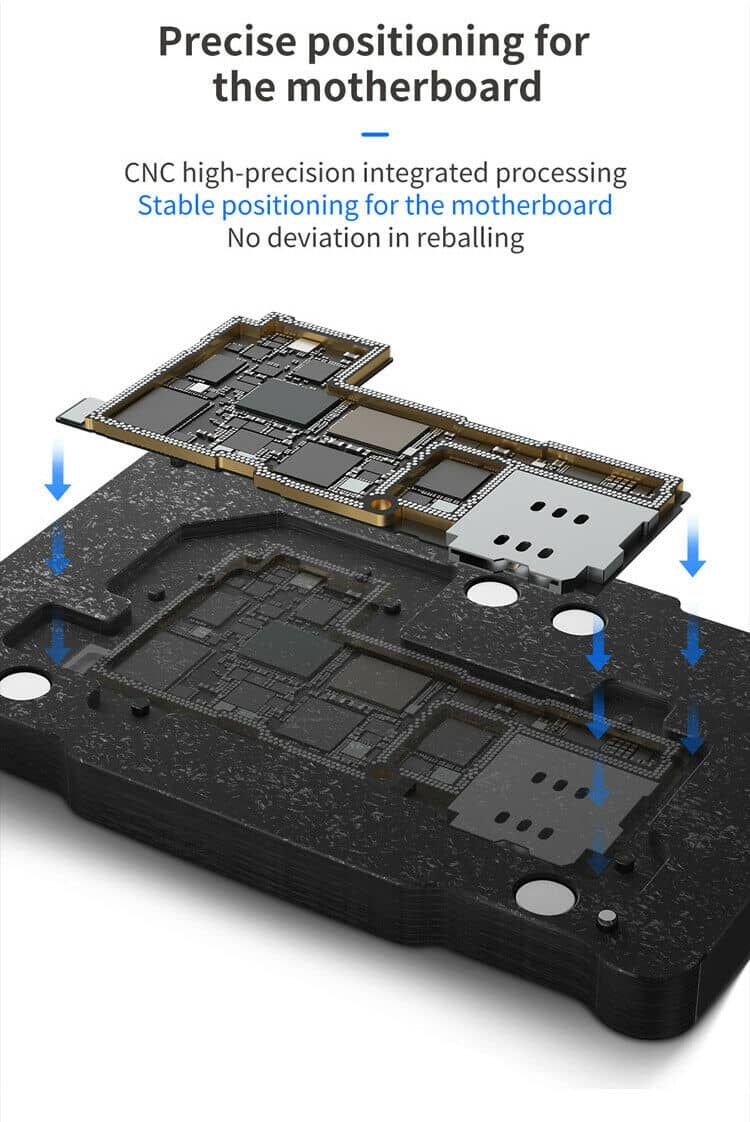 Precise positioning for the motherboard

CNC high-precision integrated processing
Stable positioning for the motherboard
No deviation in reballing