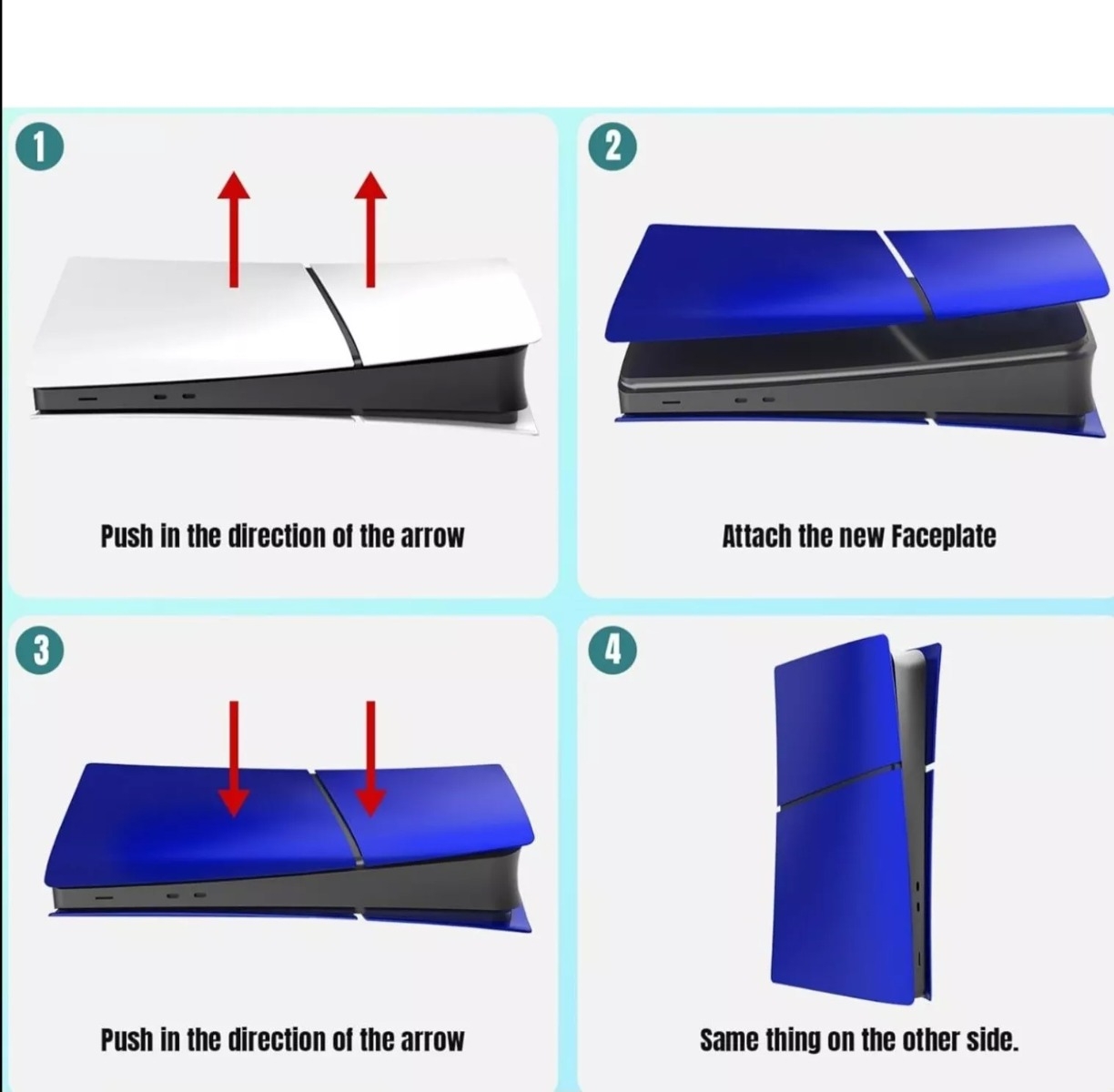 1

Push in the direction of the arrow

2

Attach the new Faceplate

3

Push in the direction of the arrow

4

Same thing on the other side.