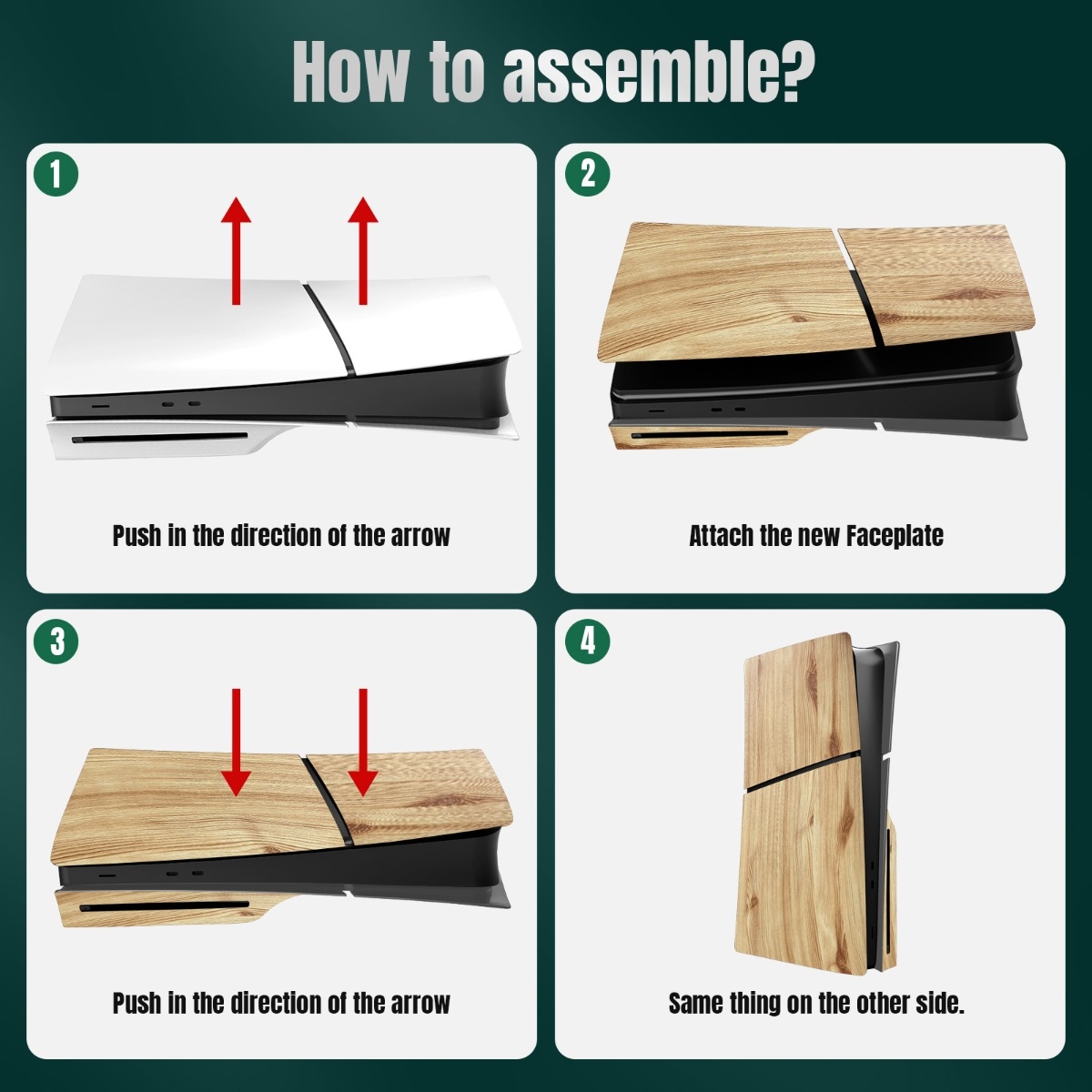 How to assemble?

1

Push in the direction of the arrow

2

Attach the new Faceplate

3

Push in the direction of the arrow

4

Same thing on the other side.