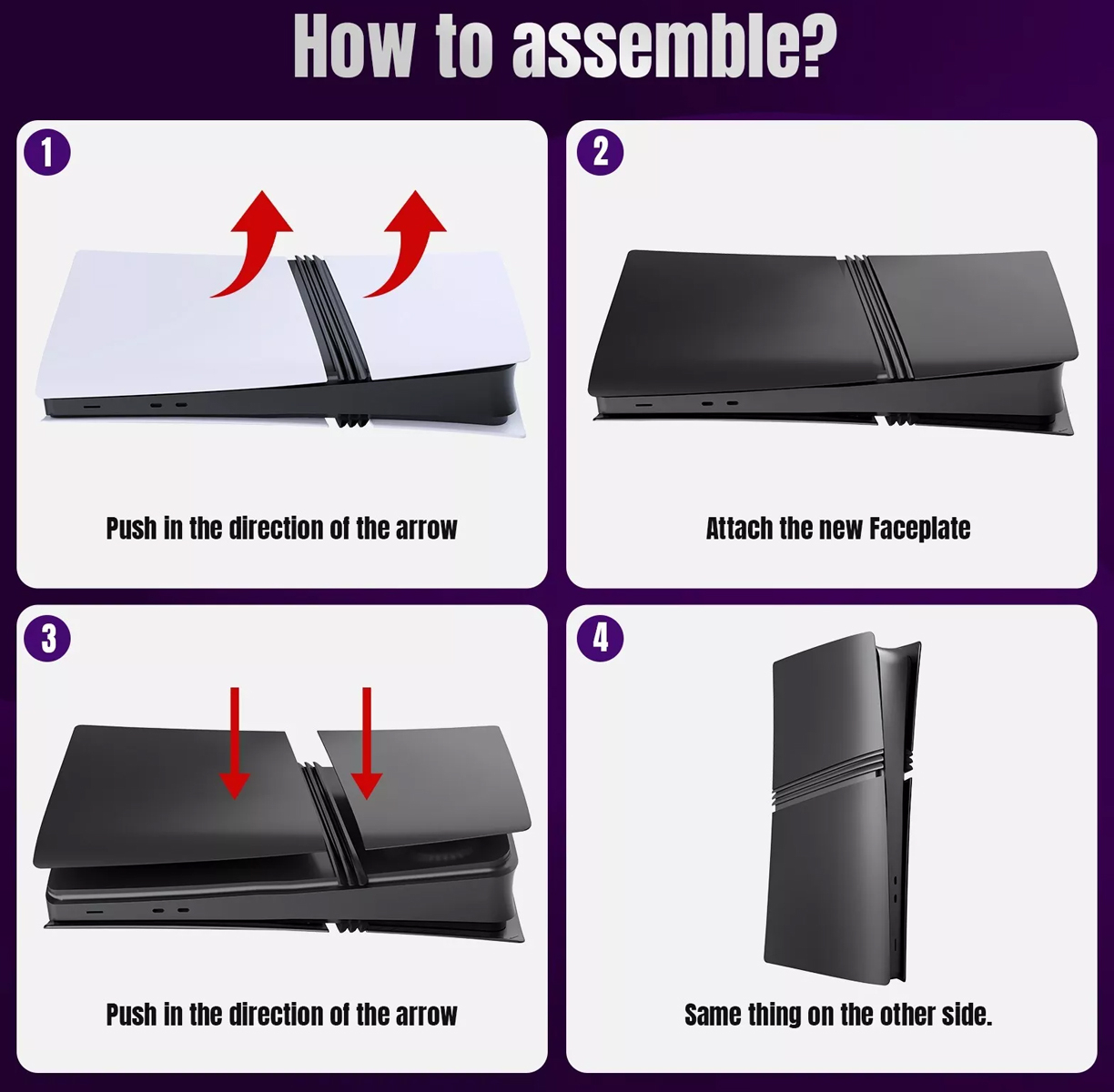 How to assemble?

1

Push in the direction of the arrow

2

Attach the new Faceplate

3

Push in the direction of the arrow

4

Same thing on the other side.