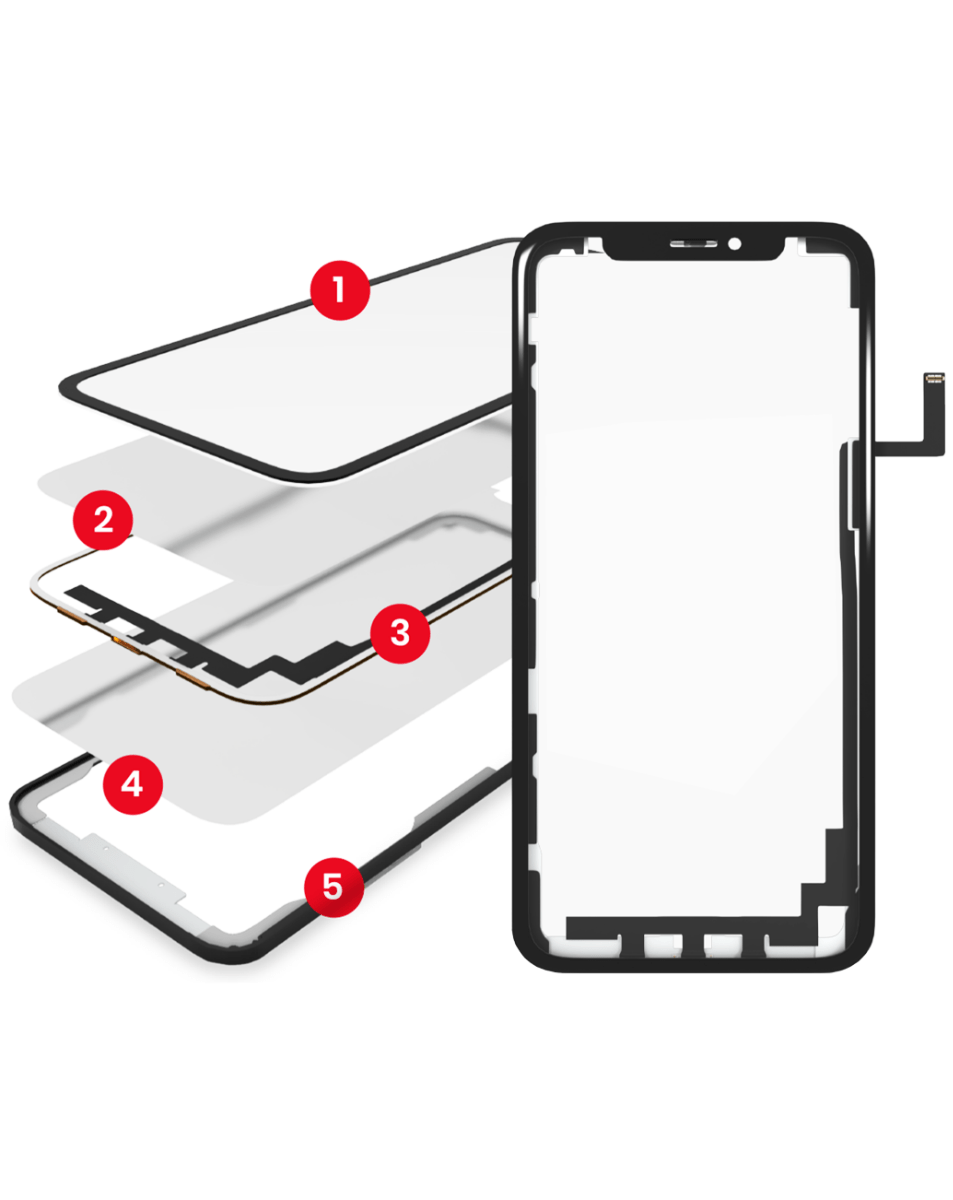 1
2
3
4
5