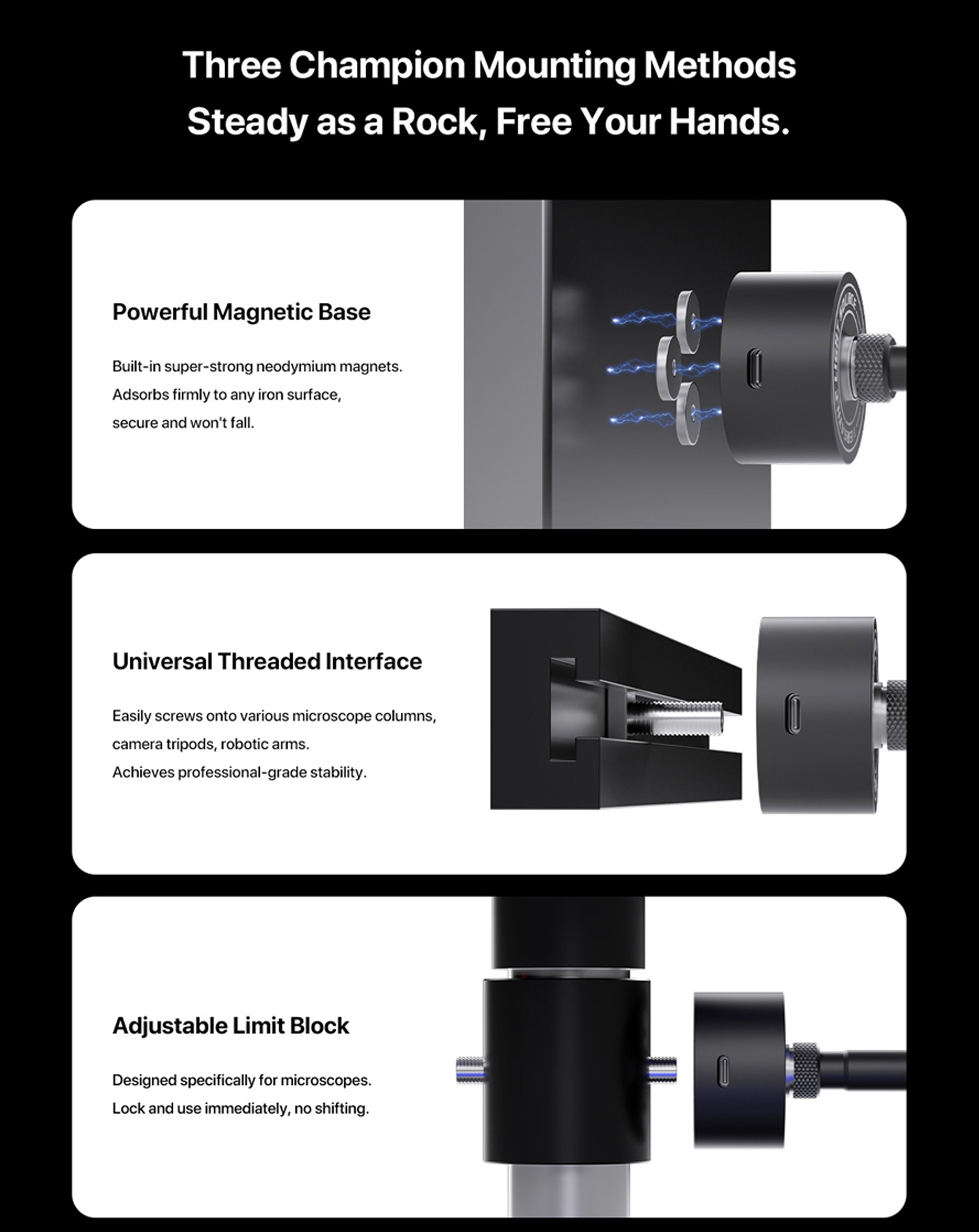 Three Champion Mounting Methods
Steady as a Rock, Free Your Hands.

Powerful Magnetic Base

Built-in super-strong neodymium magnets.
Adsorbs firmly to any iron surface,
secure and won't fall.

Universal Threaded Interface

Easily screws onto various microscope columns,
camera tripods, robotic arms.
Achieves professional-grade stability.

Adjustable Limit Block

Designed specifically for microscopes.
Lock and use immediately, no shifting.