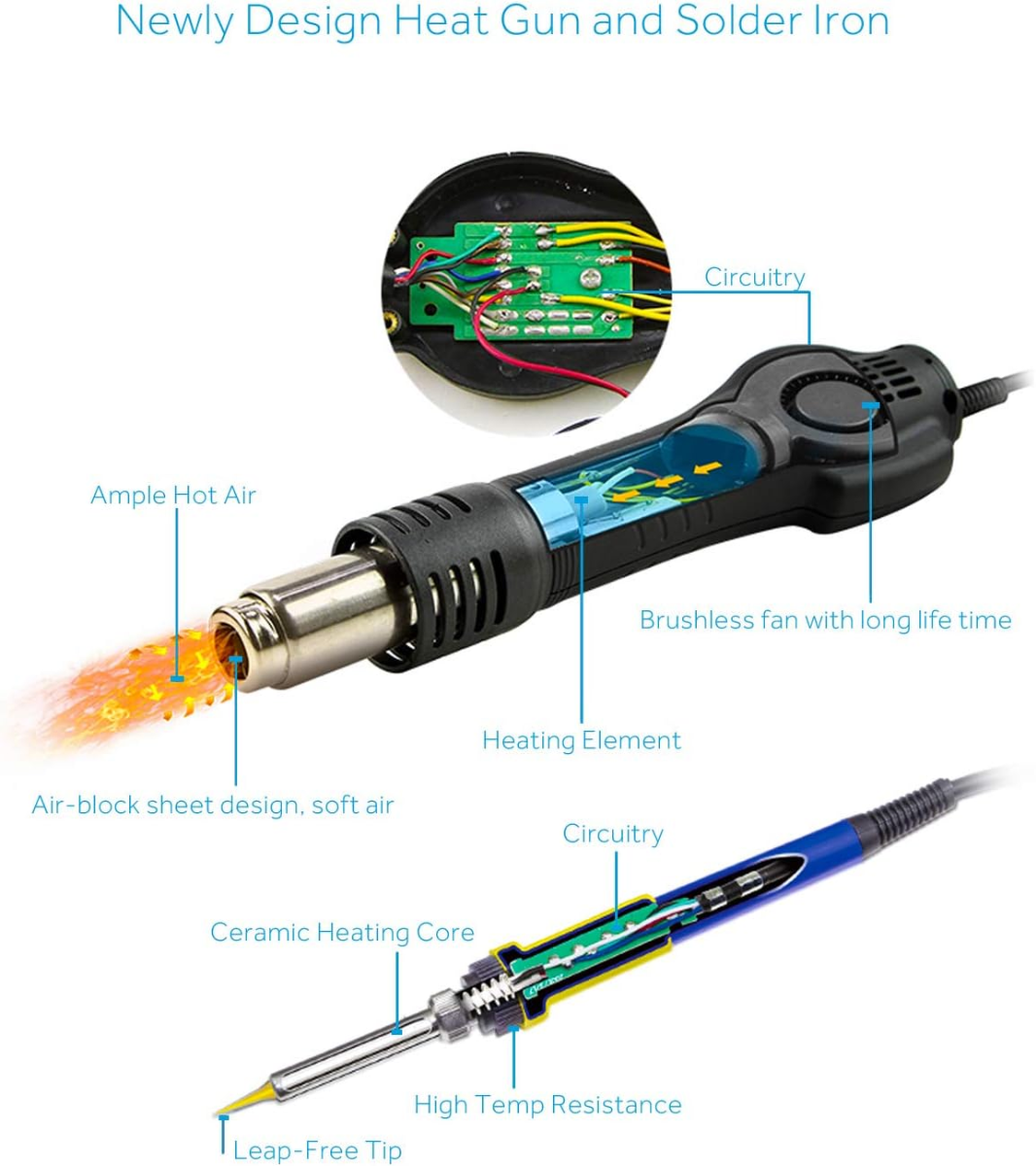 Newly Design Heat Gun and Solder Iron

Circuitry

Ample Hot Air

Brushless fan with long life time

Heating Element

Air-block sheet design, soft air

Circuitry

Ceramic Heating Core

High Temp Resistance

Leap-Free Tip