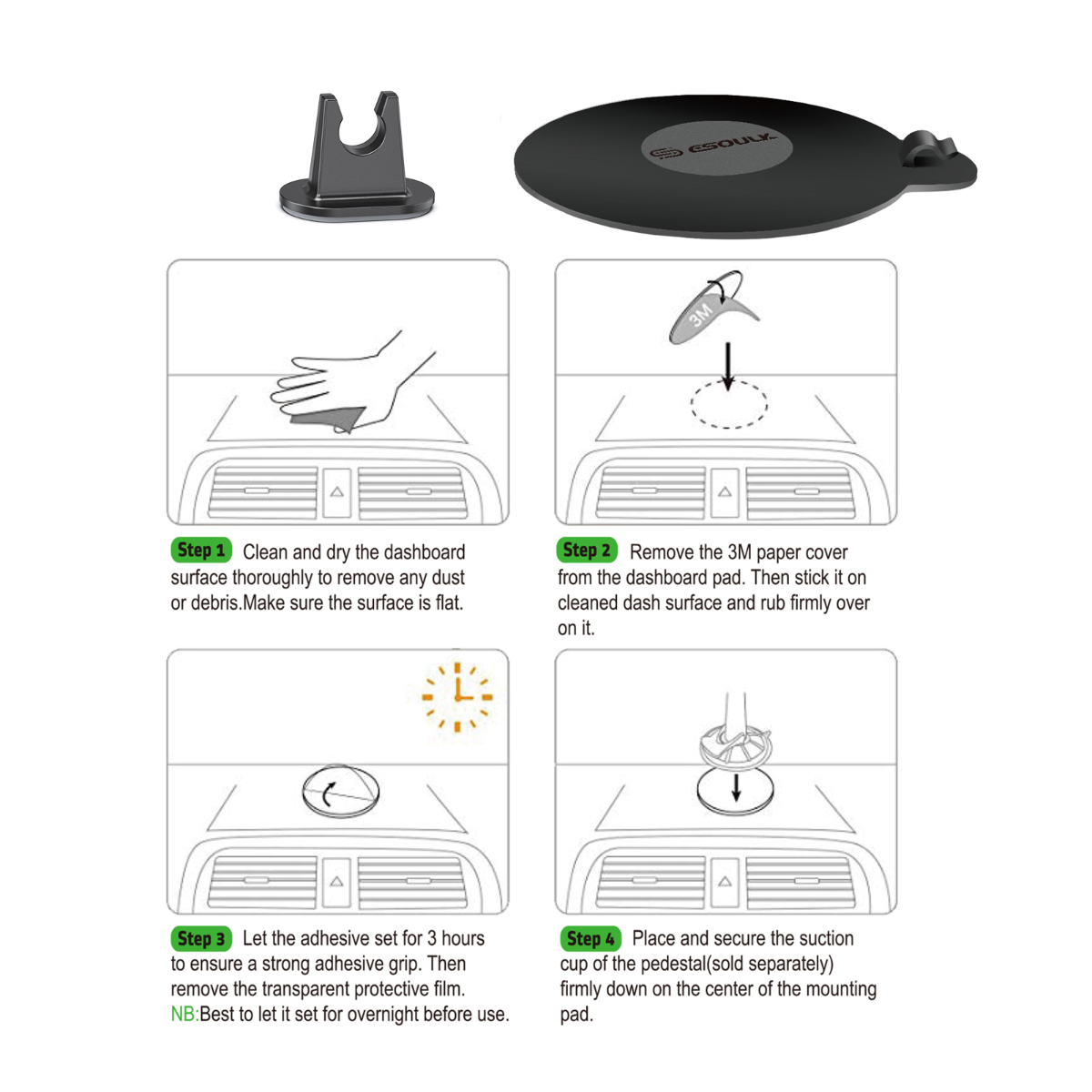 ESOULK

3M

Step 1 Clean and dry the dashboard surface thoroughly to remove any dust or debris.Make sure the surface is flat.

Step 2 Remove the 3M paper cover from the dashboard pad. Then stick it on cleaned dash surface and rub firmly over on it.

Step 3 Let the adhesive set for 3 hours to ensure a strong adhesive grip. Then remove the transparent protective film. NB:Best to let it set for overnight before use.

Step 4 Place and secure the suction cup of the pedestal(sold separately) firmly down on the center of the mounting pad.