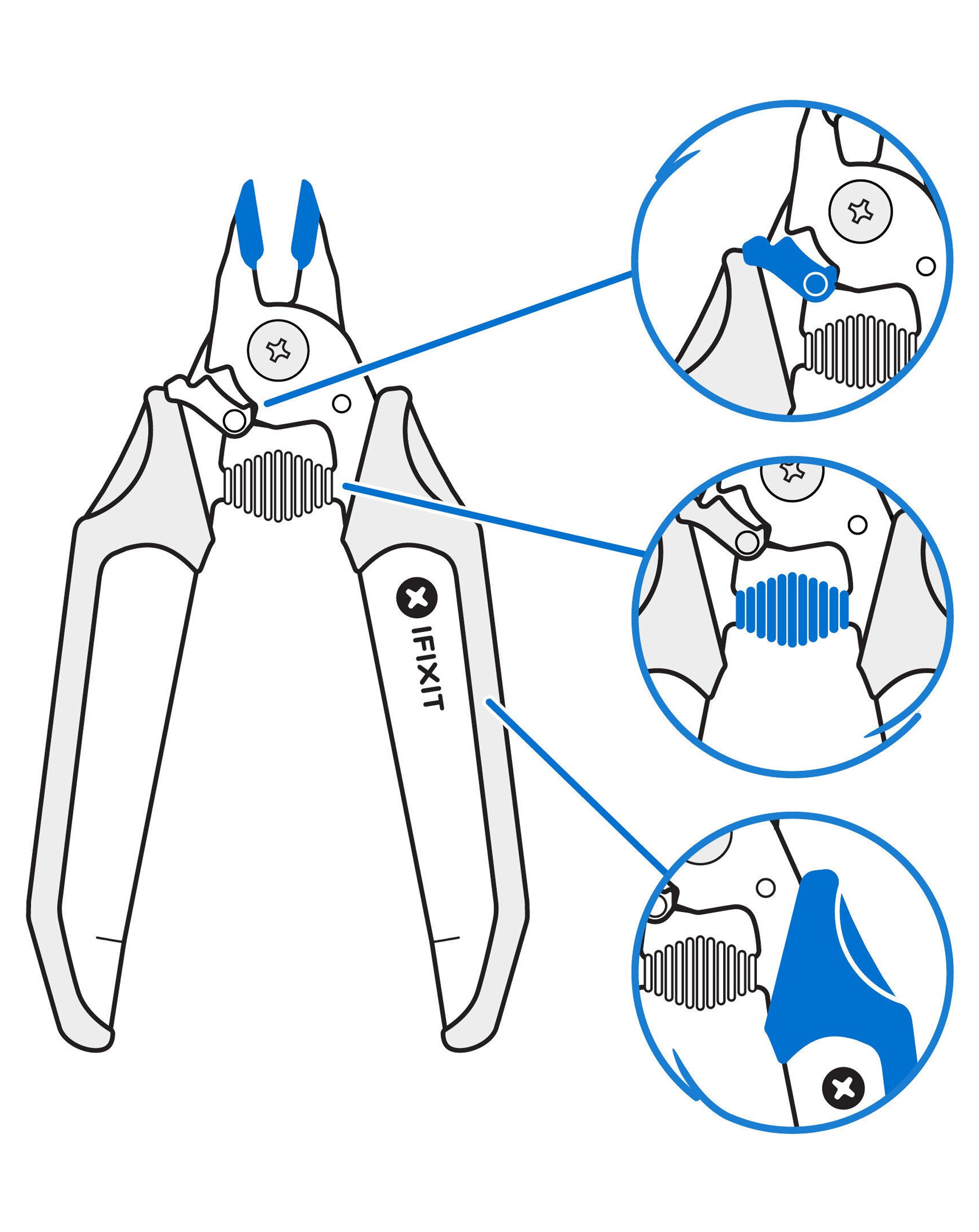 IFIXIT