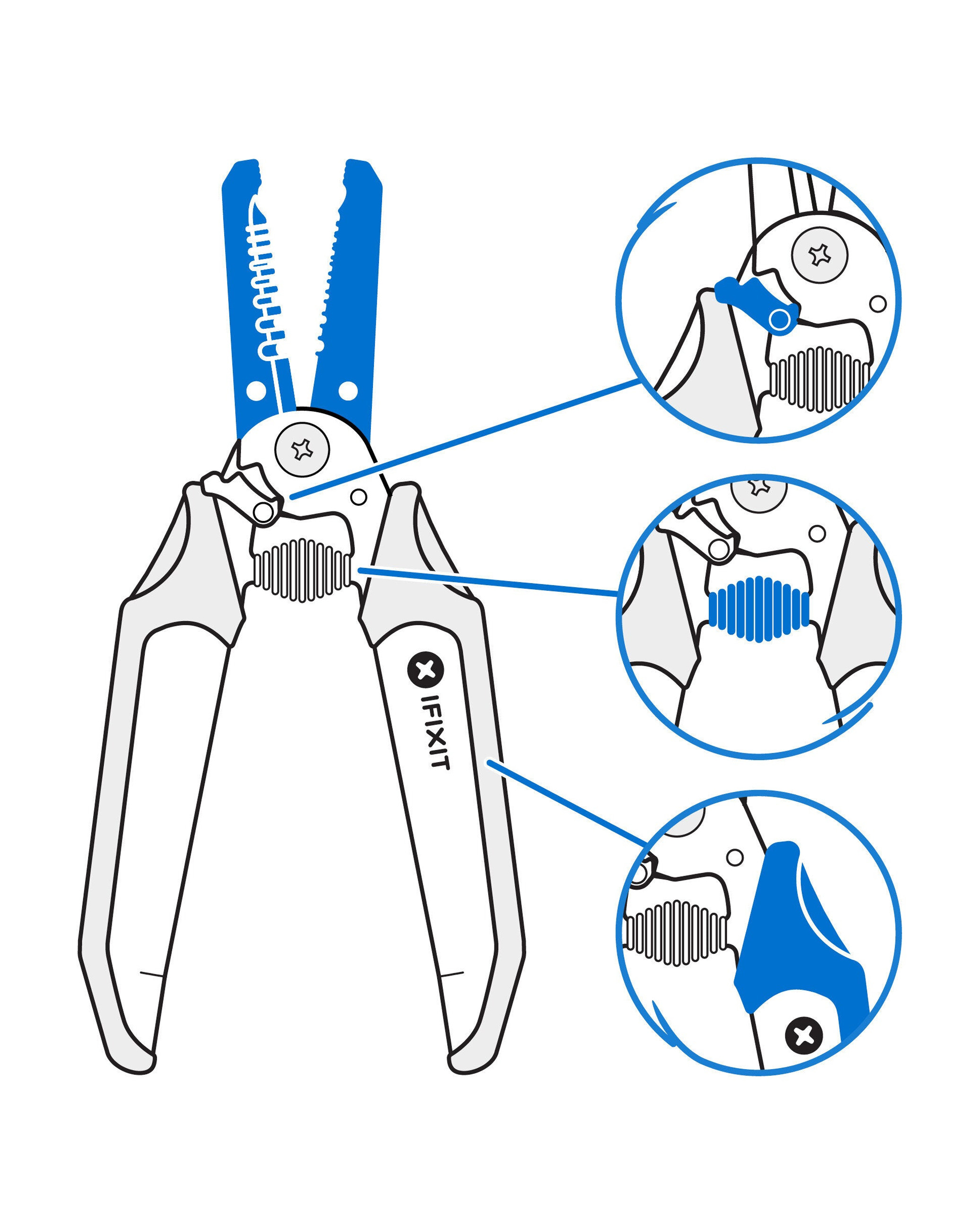 IFIXIT