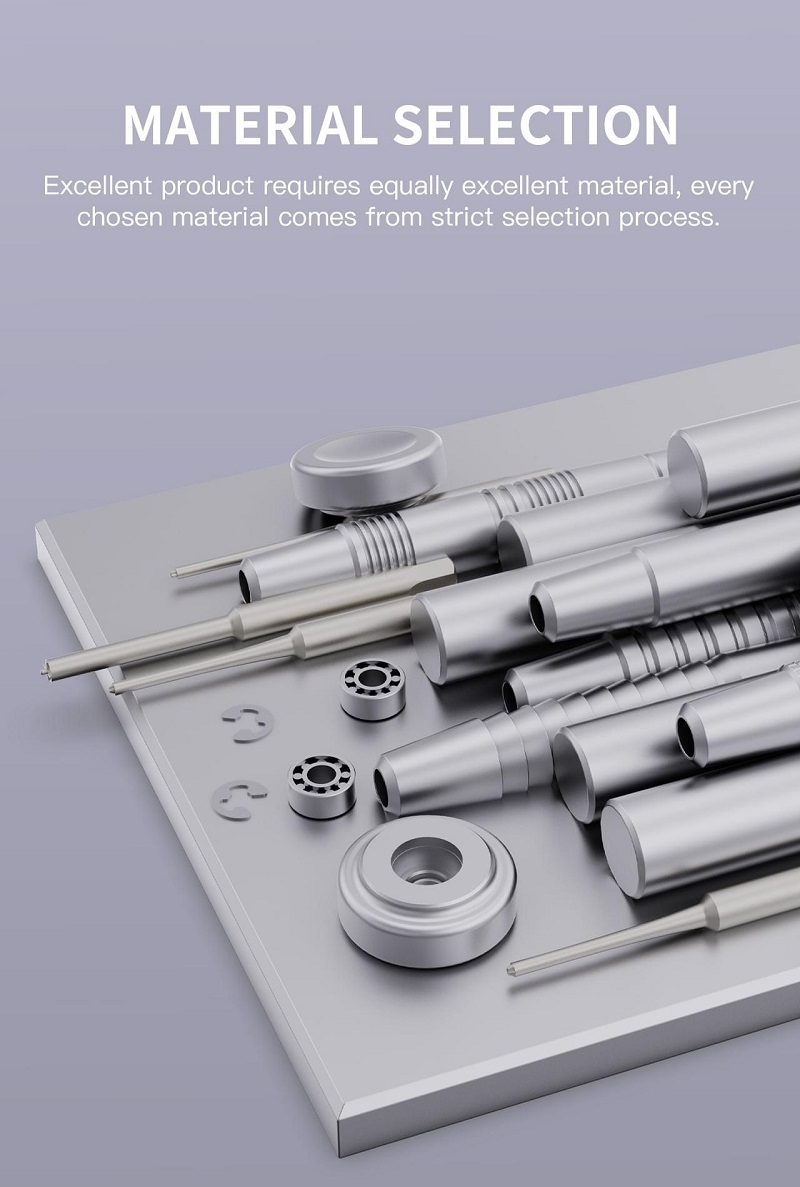 MATERIAL SELECTION

Excellent product requires equally excellent material, every chosen material comes from strict selection process.