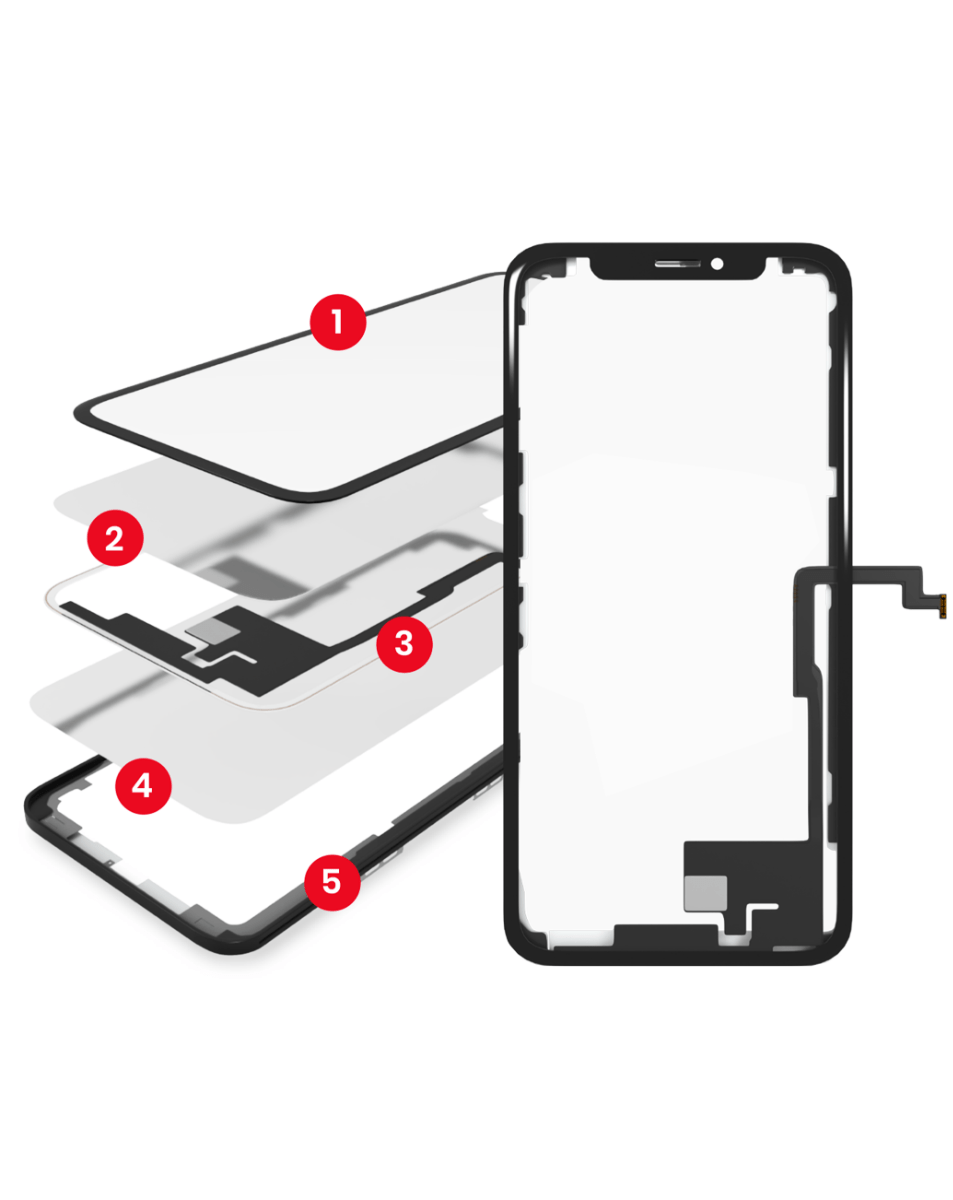 1
2
3
4
5