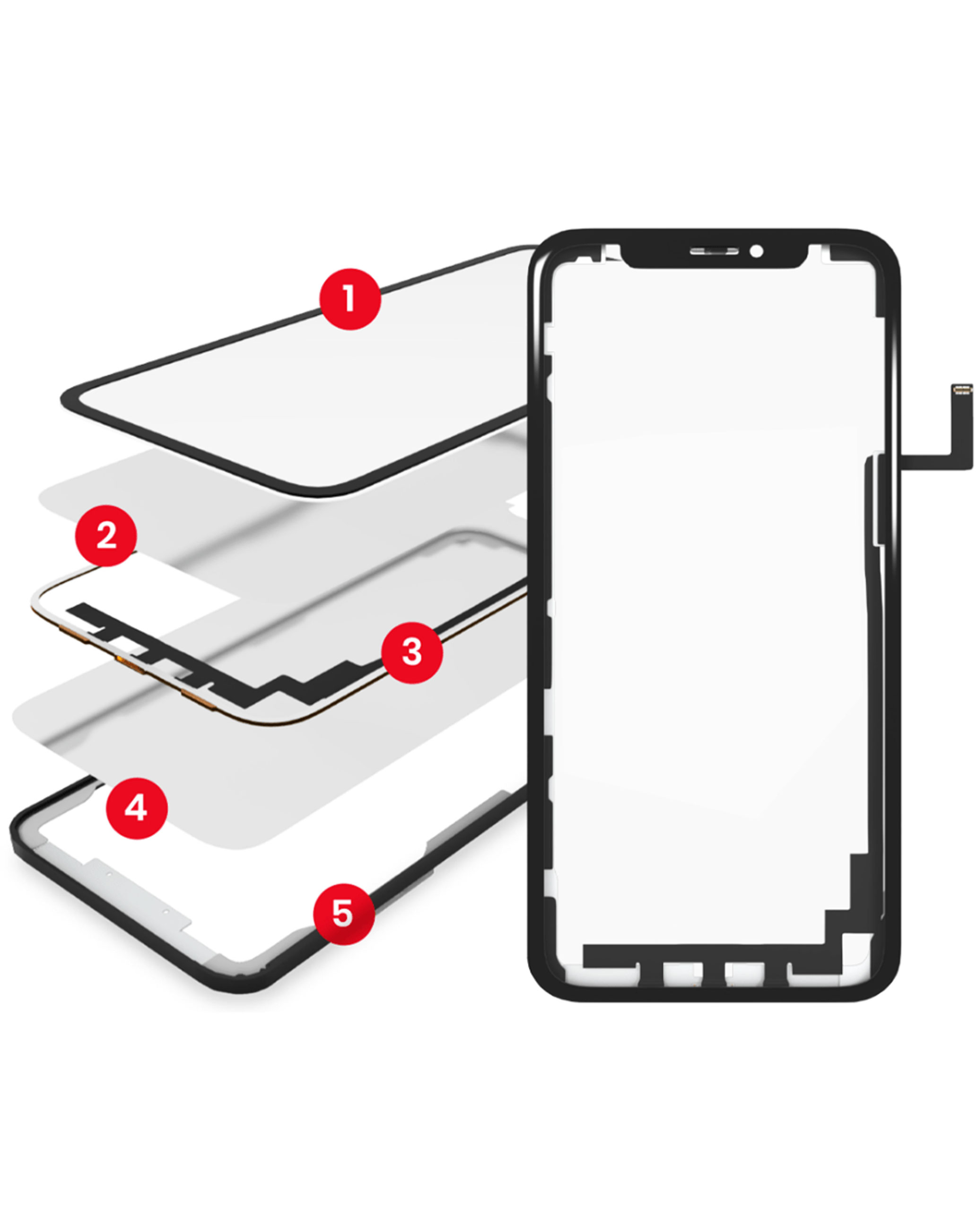 1
2
3
4
5