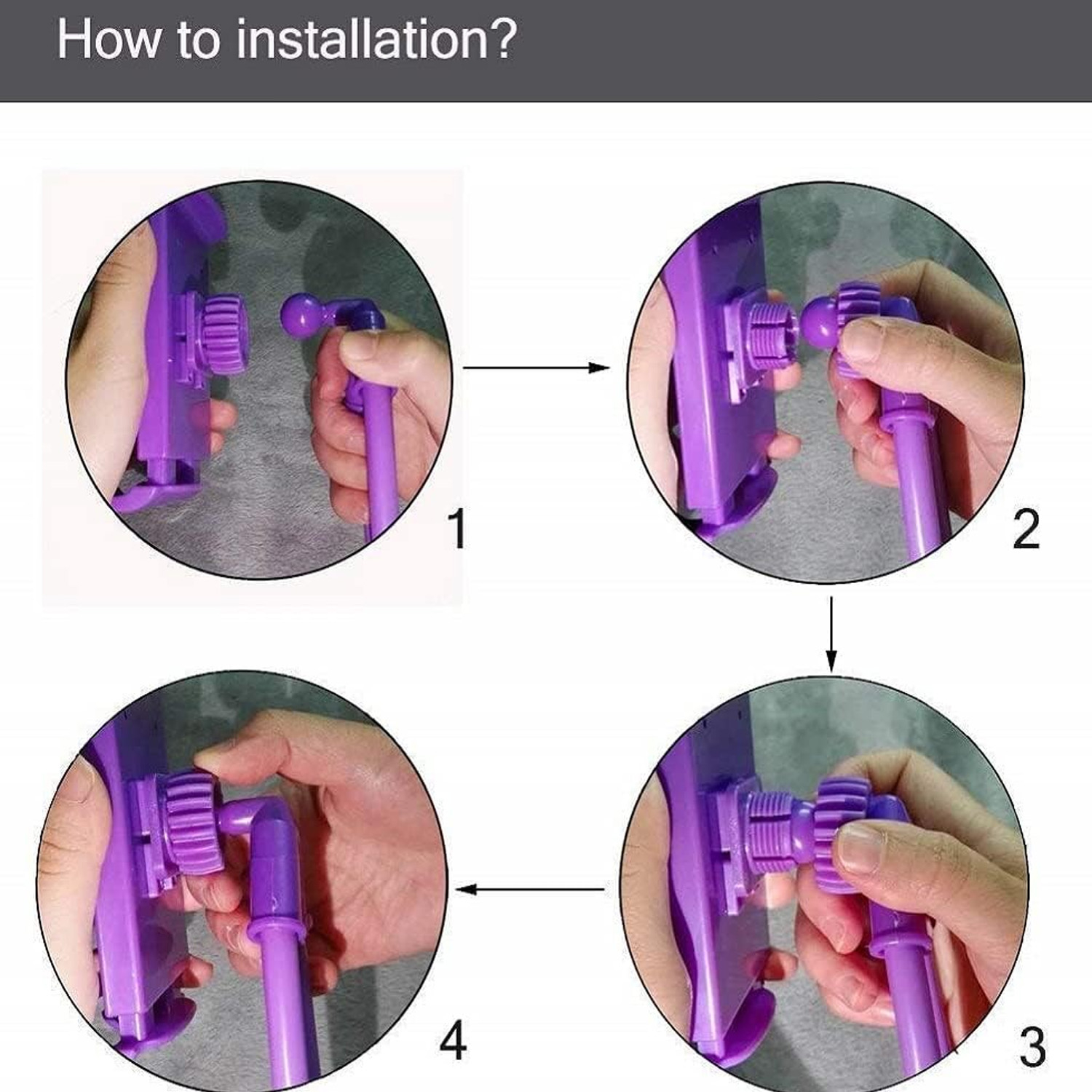 How to installation?

1

2

3

4