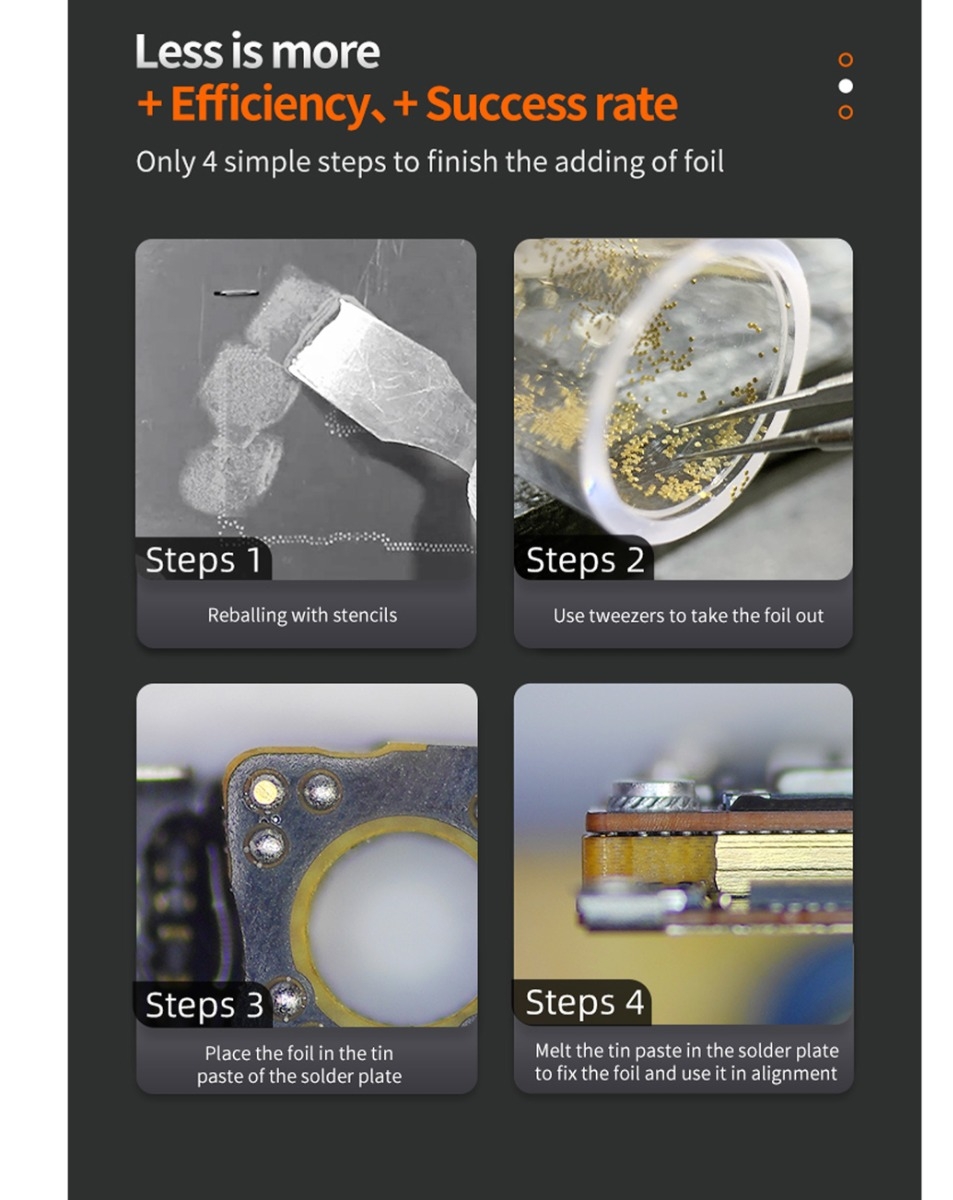 Less is more
+ Efficiency、+ Success rate
Only 4 simple steps to finish the adding of foil

Steps 1
Reballing with stencils

Steps 2
Use tweezers to take the foil out

Steps 3
Place the foil in the tin paste of the solder plate

Steps 4
Melt the tin paste in the solder plate to fix the foil and use it in alignment