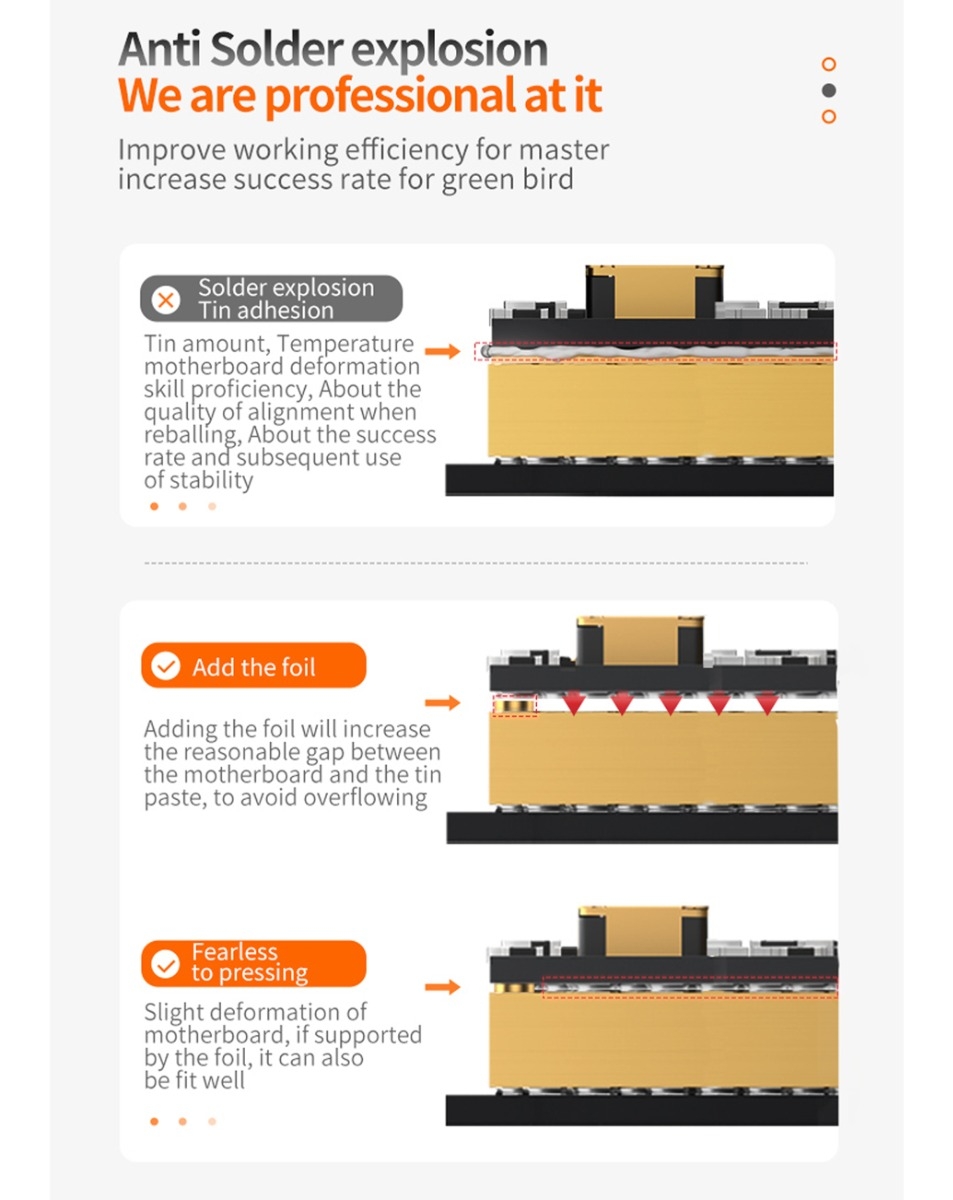 Anti Solder explosion
We are professional at it

Improve working efficiency for master increase success rate for green bird

Solder explosion
Tin adhesion

Tin amount, Temperature motherboard deformation skill proficiency, About the quality of alignment when reballing, About the success rate and subsequent use of stability

Add the foil

Adding the foil will increase the reasonable gap between the motherboard and the tin paste, to avoid overflowing

Fearless to pressing

Slight deformation of motherboard, if supported by the foil, it can also be fit well