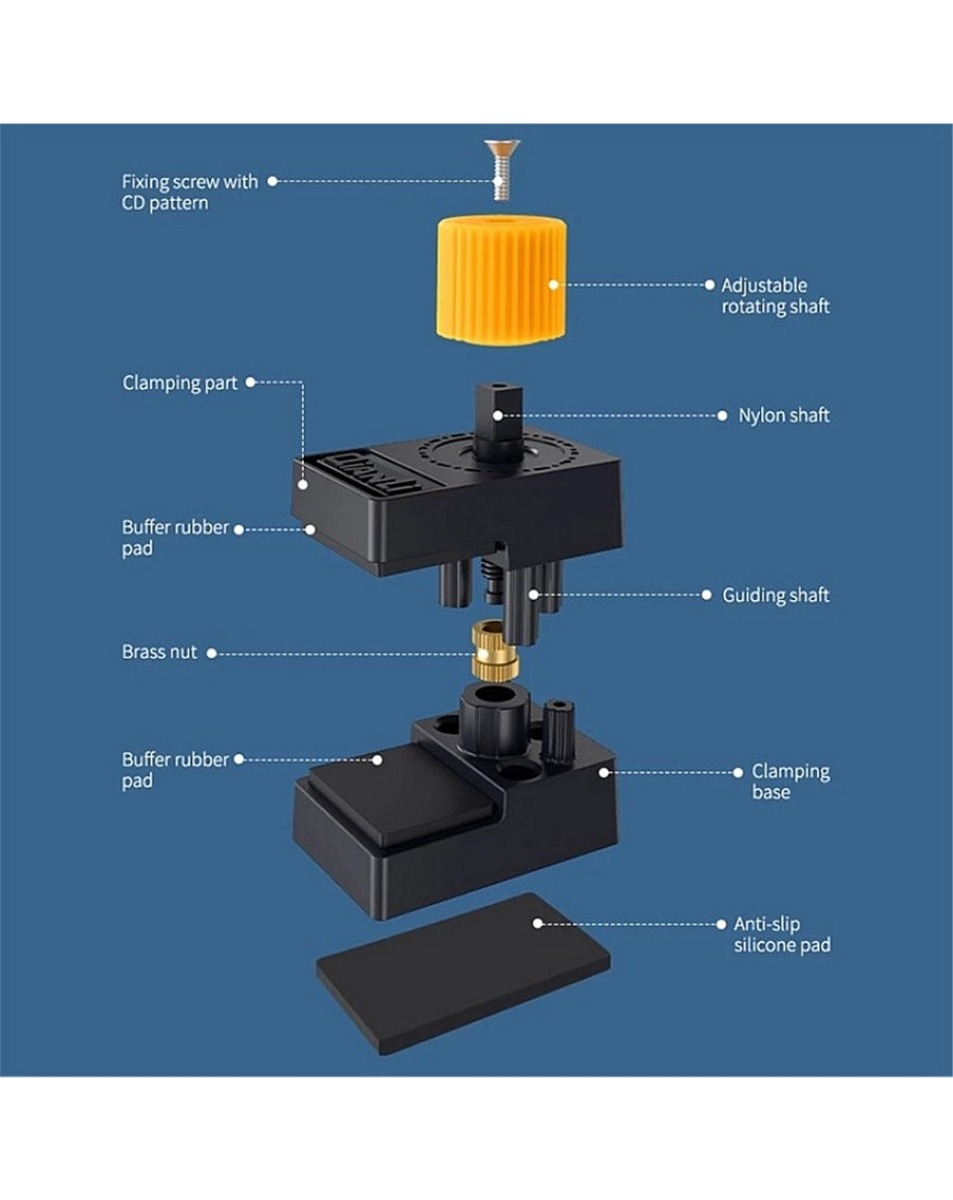 Fixing screw with CD pattern

Adjustable rotating shaft

Clamping part

Nylon shaft

Buffer rubber pad

Guiding shaft

Brass nut

Buffer rubber pad

Clamping base

Anti-slip silicone pad