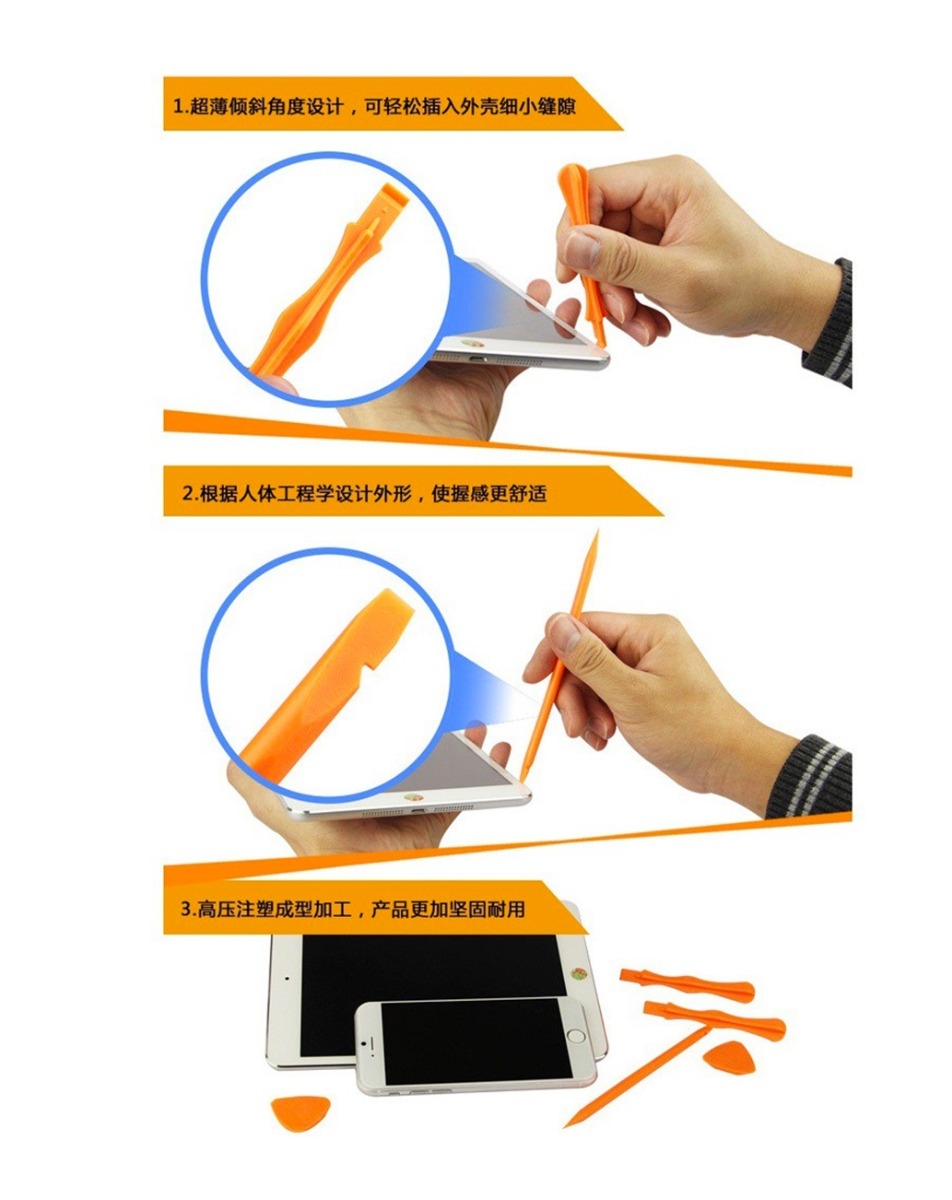 1.超薄倾斜角度设计，可轻松插入外壳细小缝隙

2.根据人体工程学设计外形，使握感更舒适

3.高压注塑成型加工，产品更加坚固耐用