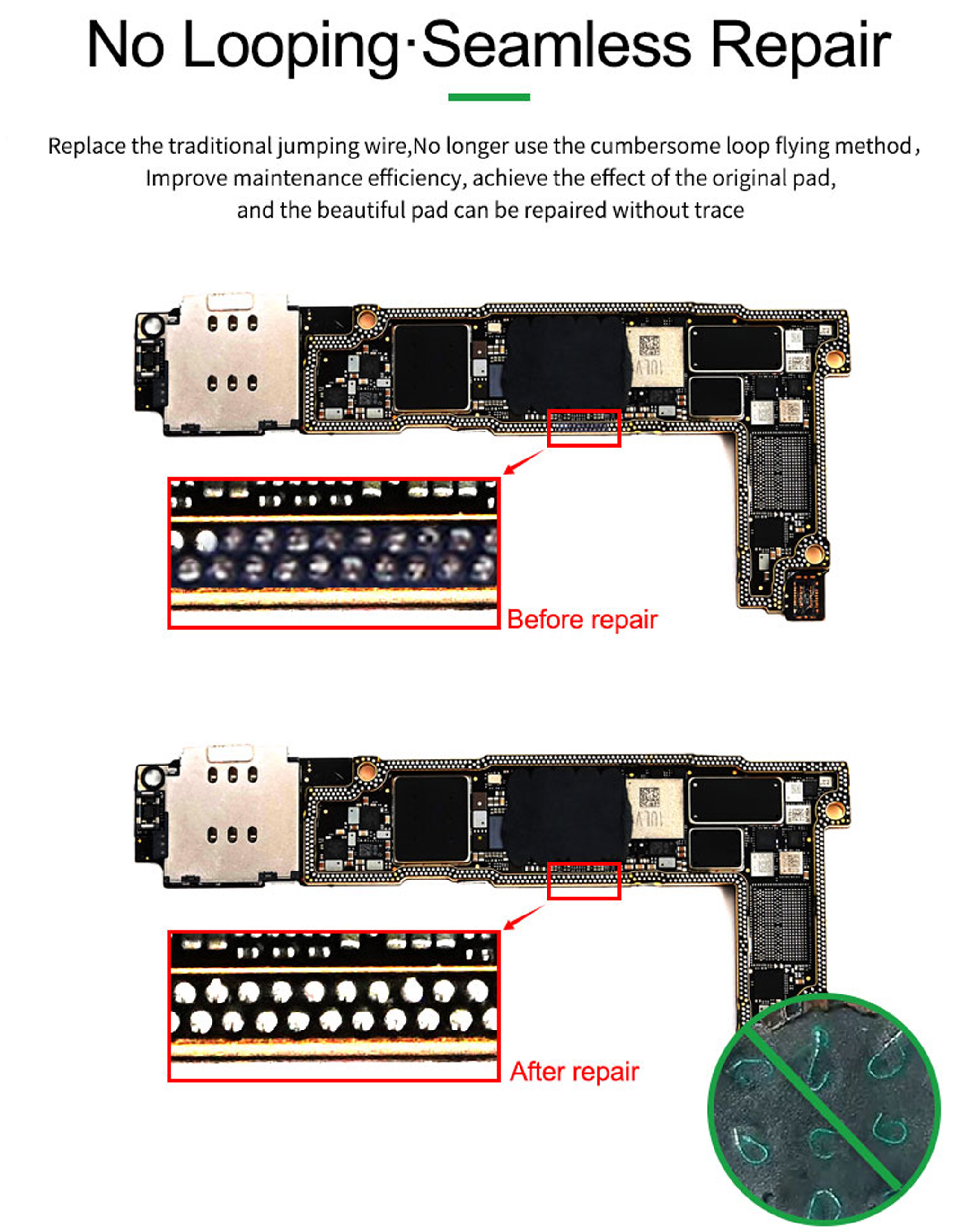 No Looping·Seamless Repair

Replace the traditional jumping wire,No longer use the cumbersome loop flying method, Improve maintenance efficiency, achieve the effect of the original pad, and the beautiful pad can be repaired without trace

Before repair

After repair