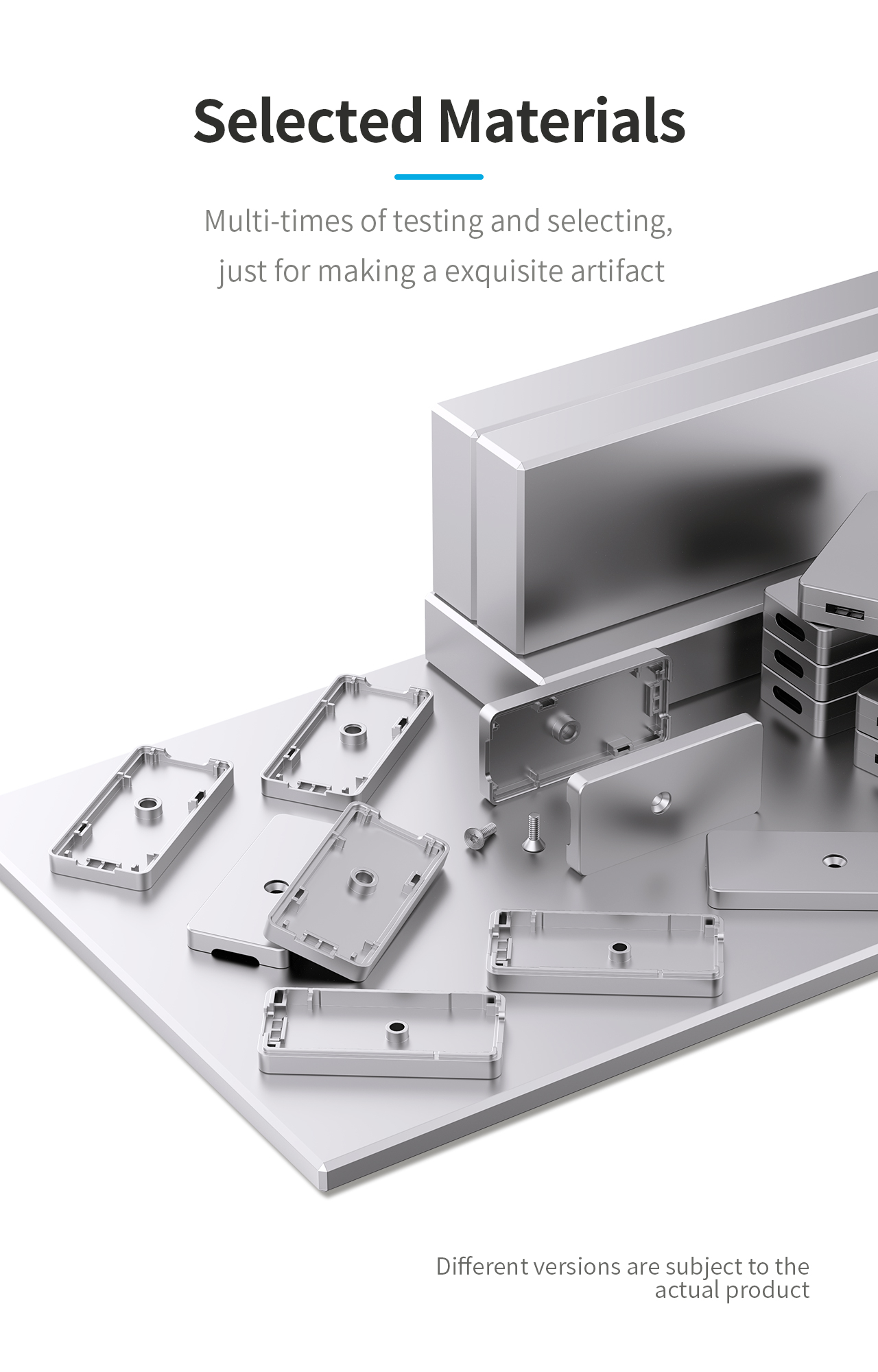 Selected Materials

Multi-times of testing and selecting, just for making a exquisite artifact

Different versions are subject to the actual product