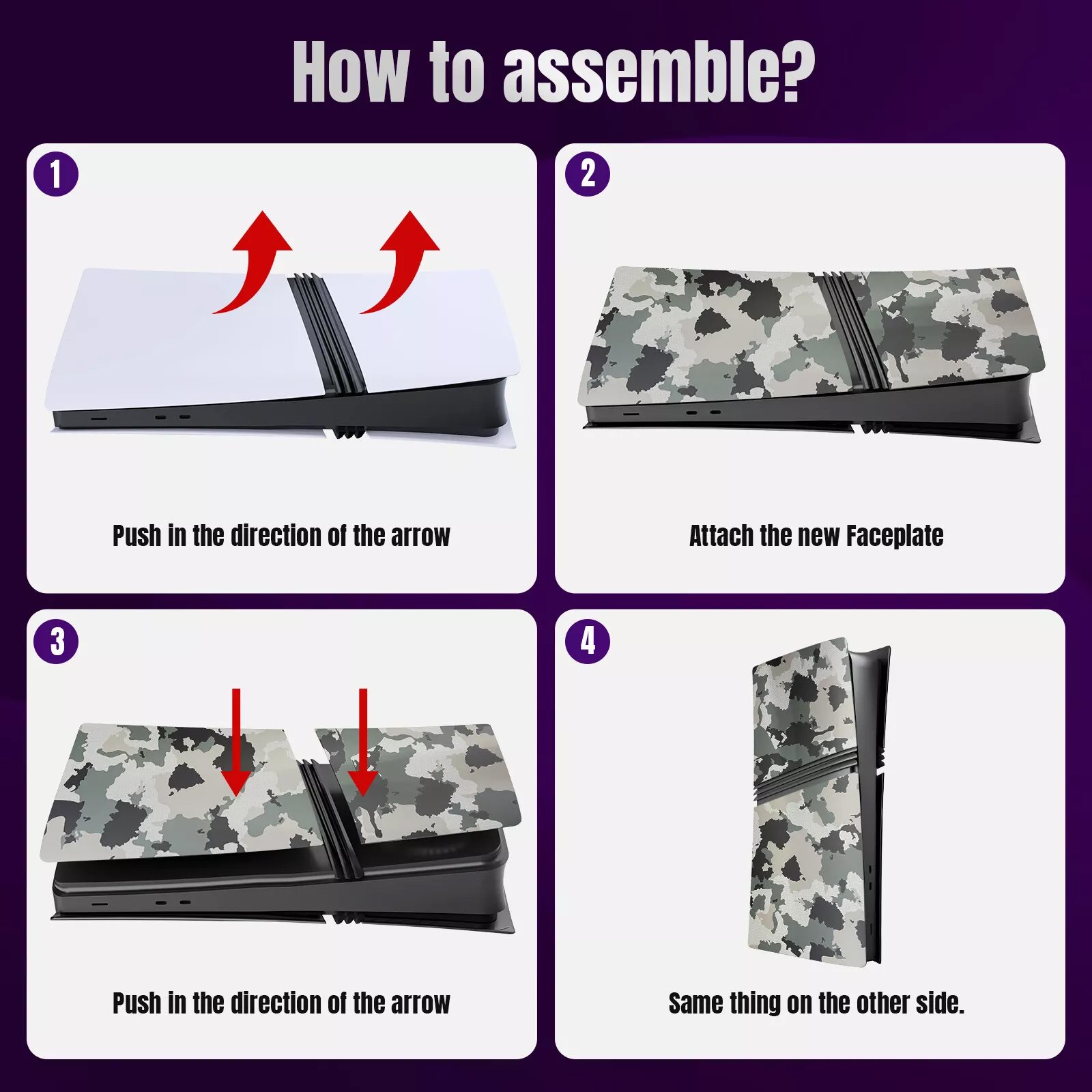 How to assemble?

1

Push in the direction of the arrow

2

Attach the new Faceplate

3

Push in the direction of the arrow

4

Same thing on the other side.